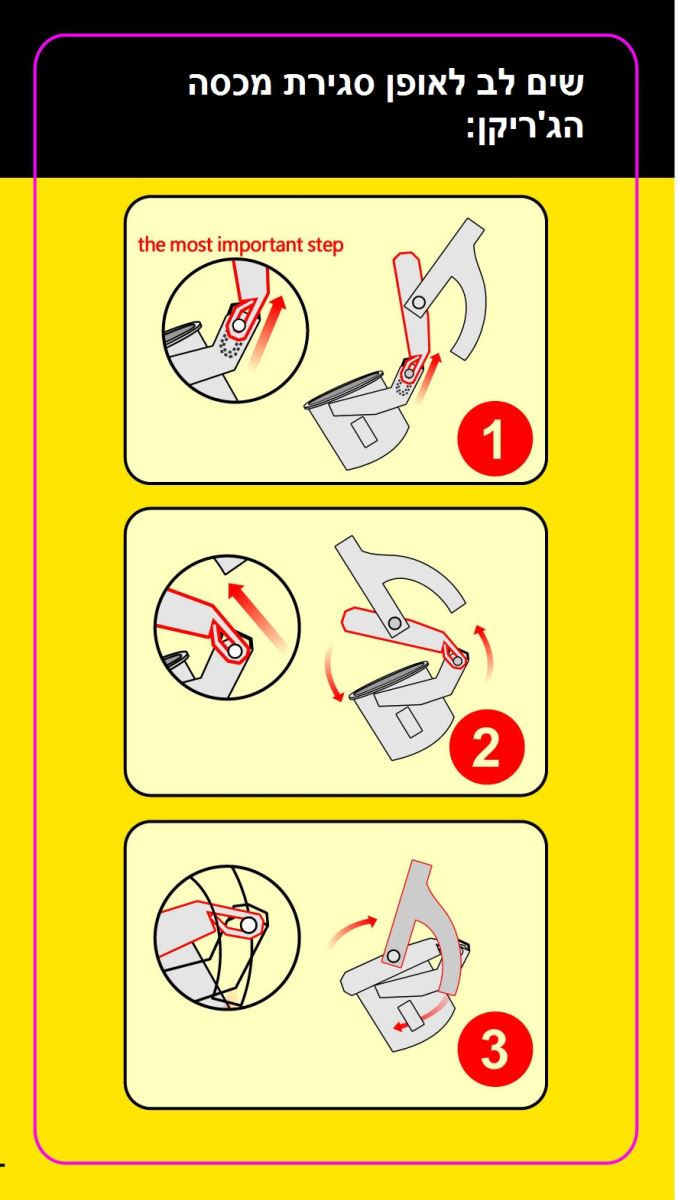 שים לב לאופן סגירת מכסה הג'ריקן:

the most important step

1

2

3