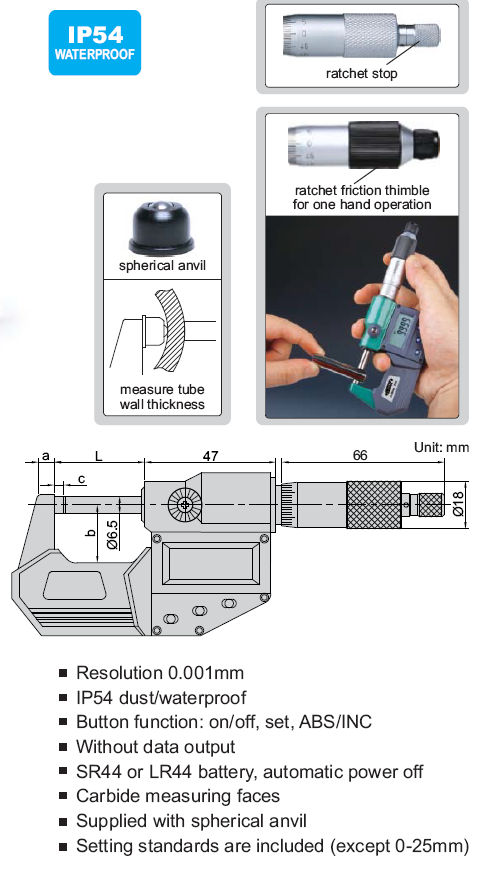 IP54
WATERPROOF

ratchet stop

ratchet friction thimble for one hand operation

spherical anvil

measure tube wall thickness

Unit: mm

a
L
47
66
c
b
Ø6.5
Ø18

■ Resolution 0.001mm
■ IP54 dust/waterproof
■ Button function: on/off, set, ABS/INC
■ Without data output
■ SR44 or LR44 battery, automatic power off
■ Carbide measuring faces
■ Supplied with spherical anvil
■ Setting standards are included (except 0-25mm)